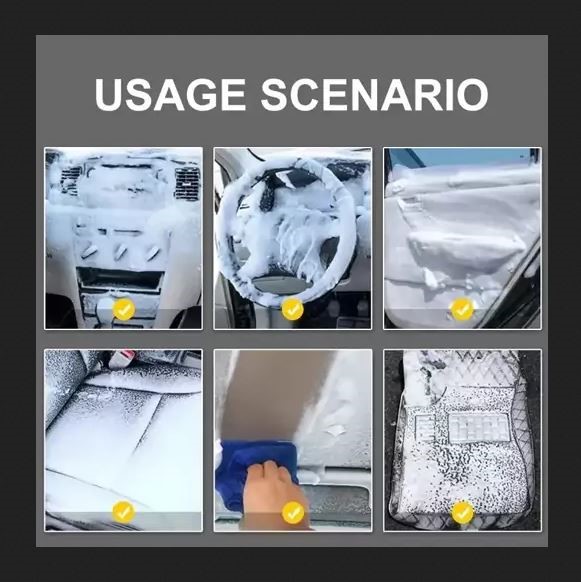 USAGE SCENARIO